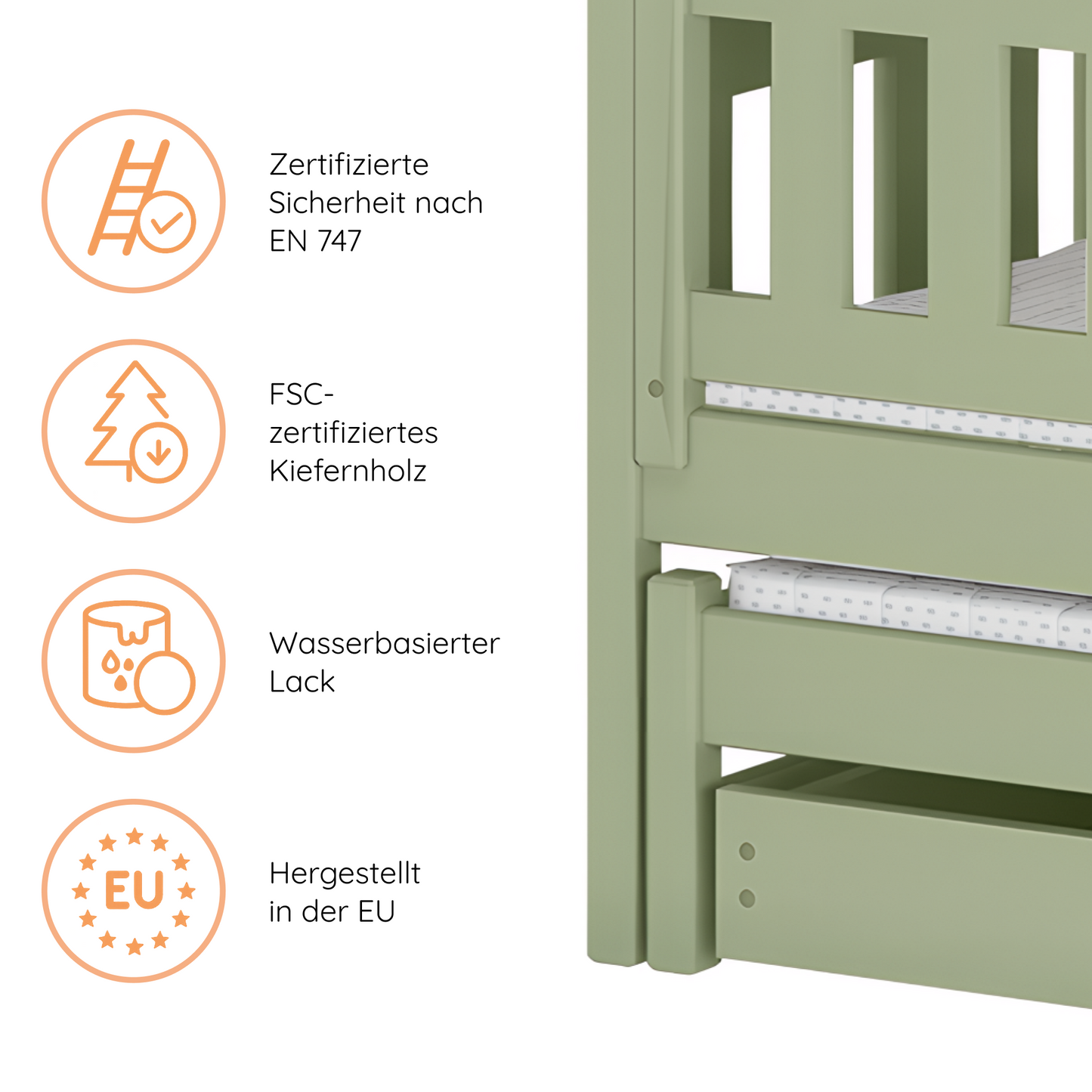 Zertifizierte Sicherheit nach EN 747

FSC-zertifiziertes Kiefernholz

Wasserbasierter Lack

EU

Hergestellt in der EU