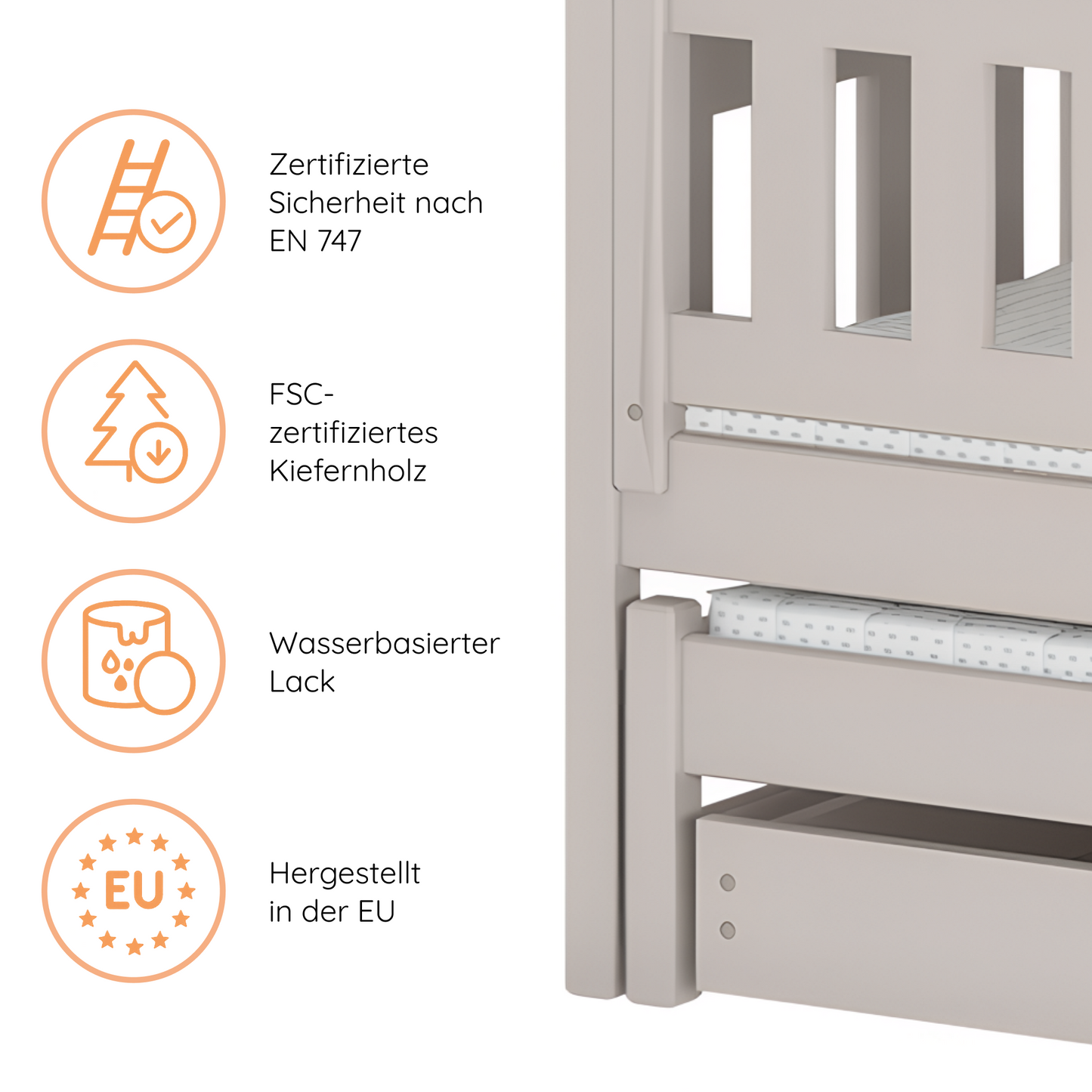 Zertifizierte Sicherheit nach EN 747

FSC-zertifiziertes Kiefernholz

Wasserbasierter Lack

EU

Hergestellt in der EU