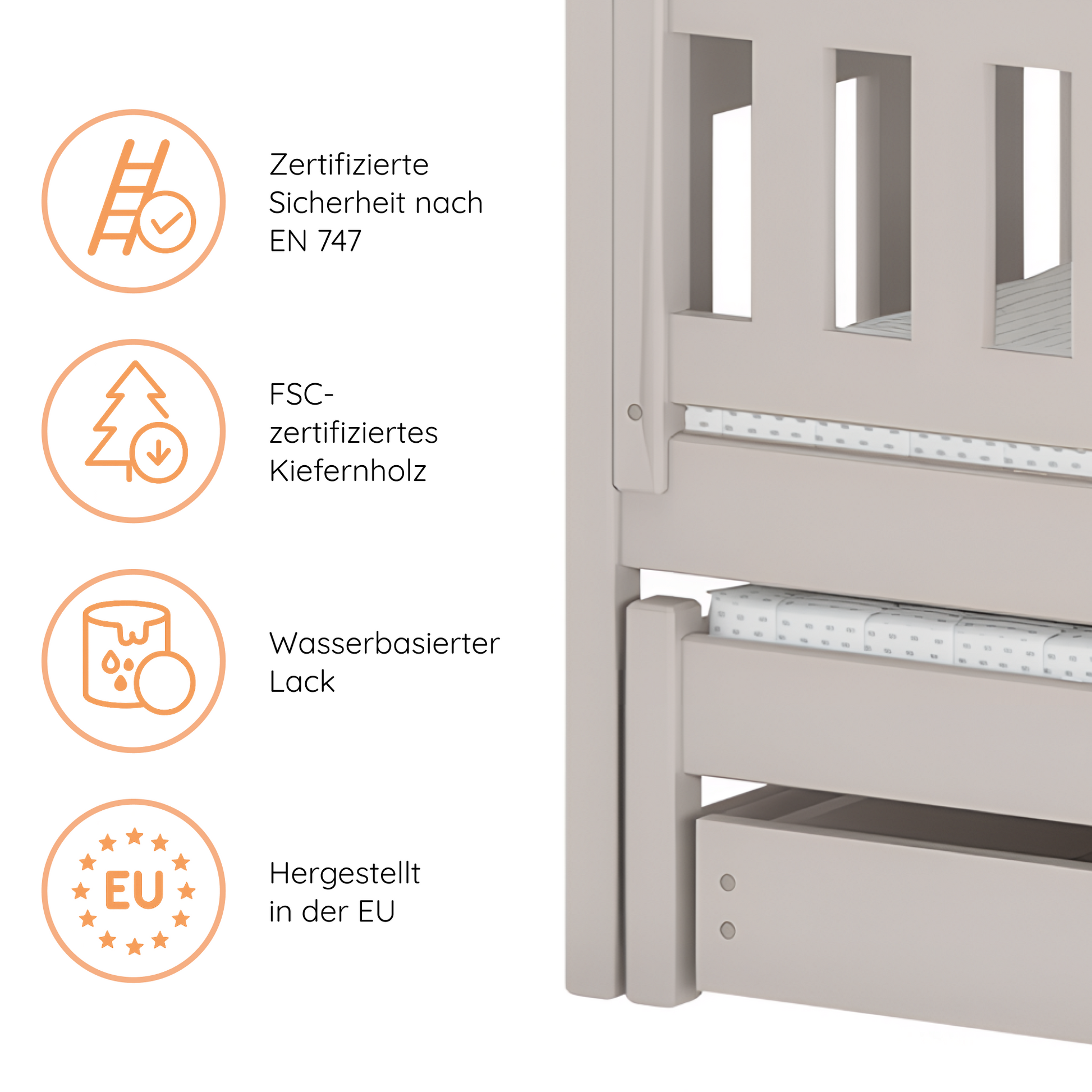 Zertifizierte Sicherheit nach EN 747

FSC-zertifiziertes Kiefernholz

Wasserbasierter Lack

EU

Hergestellt in der EU